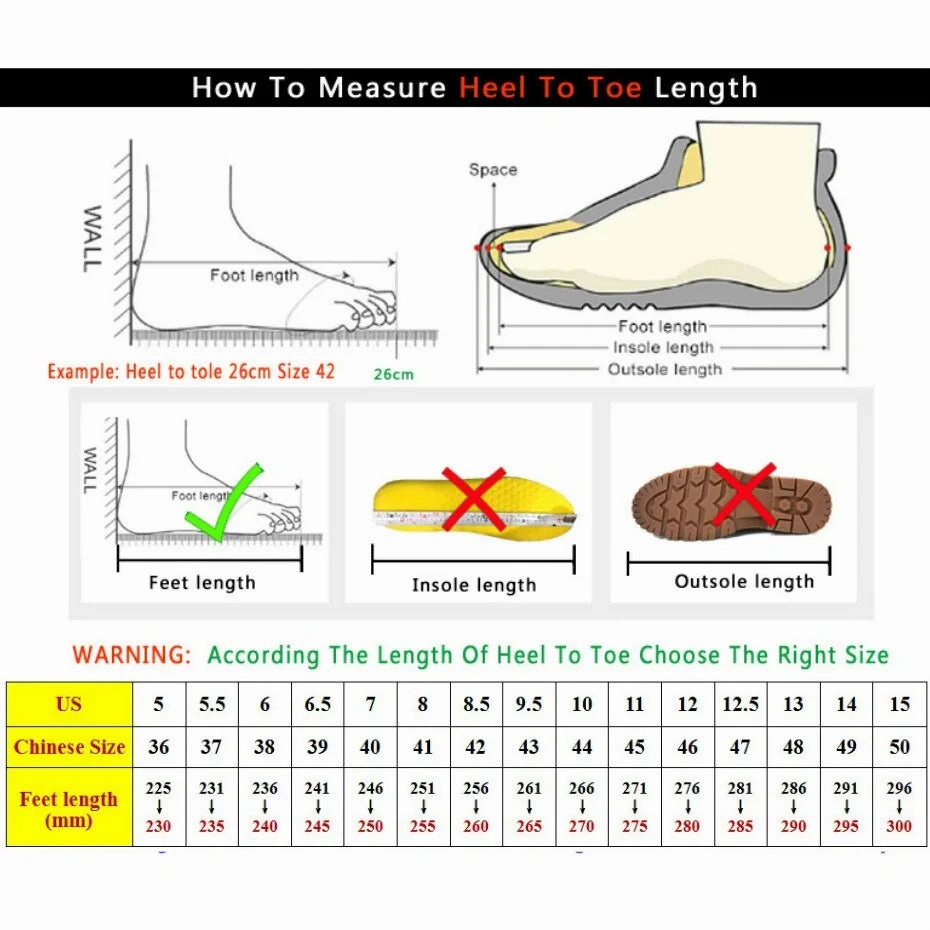 How To Measure Heel To Toe Length

WALL

Foot length

Example: Heel to tole 26cm Size 42

26cm

Space

Foot length

Insole length

Outsole length

WALL

Foot length

Feet length

Insole length

Outsole length

WARNING: According The Length Of Heel To Toe Choose The Right Size

| US | 5 | 5.5 | 6 | 6.5 | 7 | 8 | 8.5 | 9.5 | 10 | 11 | 12 | 12.5 | 13 | 14 | 15 |
|---|---|---|---|---|---|---|---|---|---|---|---|---|---|---|---|
| Chinese Size | 36 | 37 | 38 | 39 | 40 | 41 | 42 | 43 | 44 | 45 | 46 | 47 | 48 | 49 | 50 |
| Feet length (mm) | 225 ↓ 230 | 231 ↓ 235 | 236 ↓ 240 | 241 ↓ 245 | 246 ↓ 250 | 251 ↓ 255 | 256 ↓ 260 | 261 ↓ 265 | 266 ↓ 270 | 271 ↓ 275 | 276 ↓ 280 | 281 ↓ 285 | 286 ↓ 290 | 291 ↓ 295 | 296 ↓ 300 |